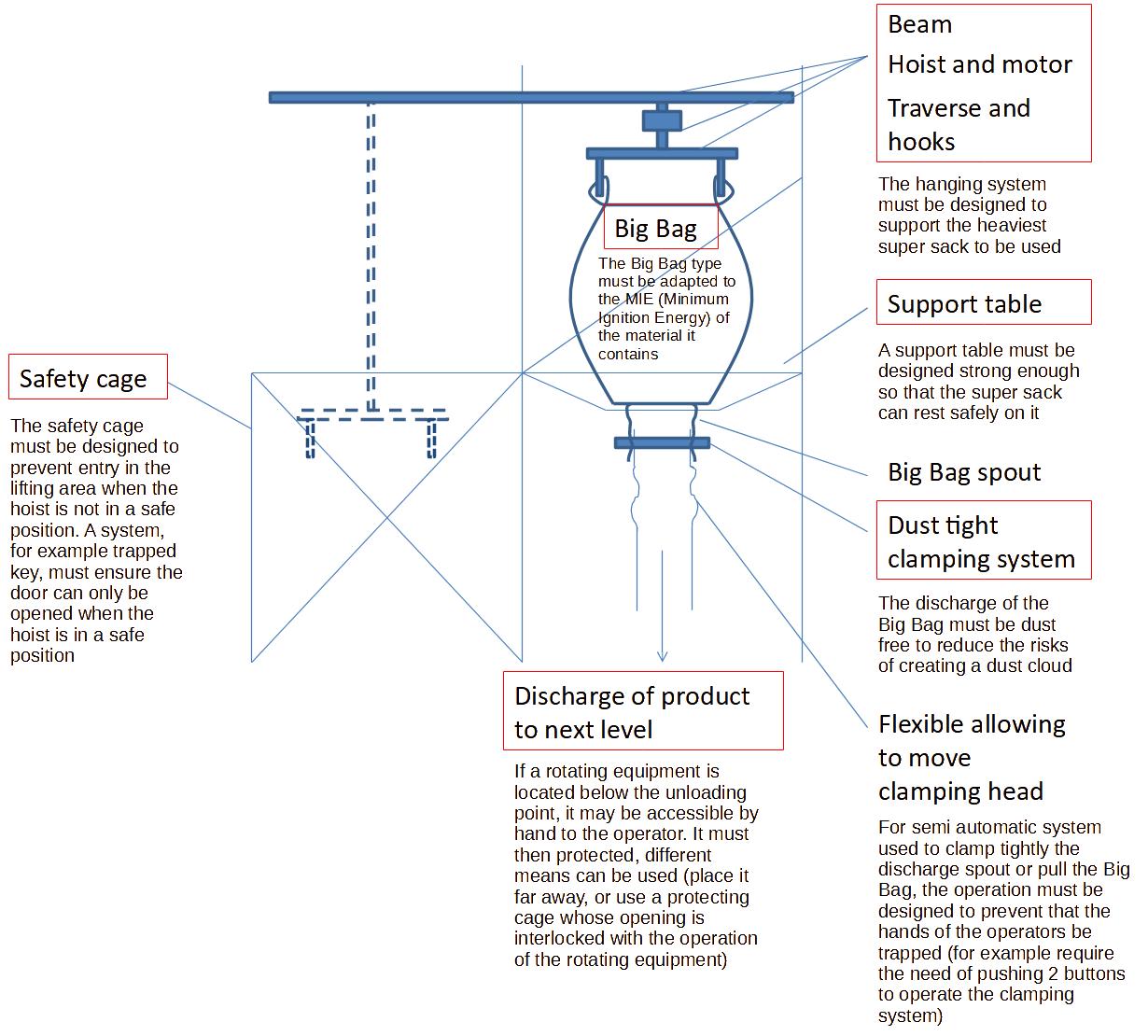 Beam
Hoist and motor
Traverse and hooks

The hanging system must be designed to support the heaviest super sack to be used

Big Bag

The Big Bag type must be adapted to the MIE (Minimum Ignition Energy) of the material it contains

Support table

A support table must be designed strong enough so that the super sack can rest safely on it

Safety cage

The safety cage must be designed to prevent entry in the lifting area when the hoist is not in a safe position. A system, for example trapped key, must ensure the door can only be opened when the hoist is in a safe position

Big Bag spout

Dust tight clamping system

The discharge of the Big Bag must be dust free to reduce the risks of creating a dust cloud

Discharge of product to next level

If a rotating equipment is located below the unloading point, it may be accessible by hand to the operator. It must then protected, different means can be used (place it far away, or use a protecting cage whose opening is interlocked with the operation of the rotating equipment)

Flexible allowing to move clamping head

For semi automatic system used to clamp tightly the discharge spout or pull the Big Bag, the operation must be designed to prevent that the hands of the operators be trapped (for example require the need of pushing 2 buttons to operate the clamping system)