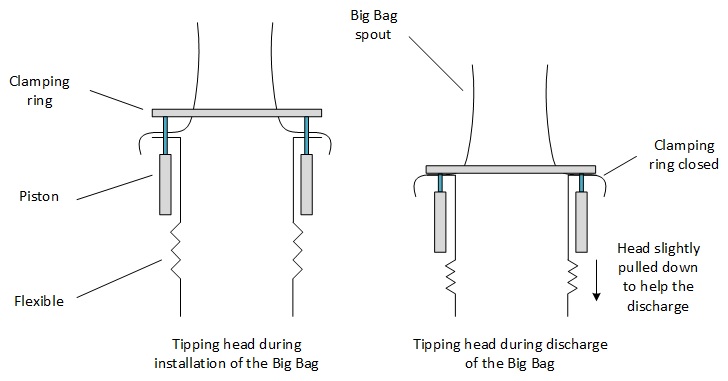 Clamping ring

Piston

Flexible

Tipping head during installation of the Big Bag

Big Bag spout

Clamping ring closed

Head slightly pulled down to help the discharge

Tipping head during discharge of the Big Bag