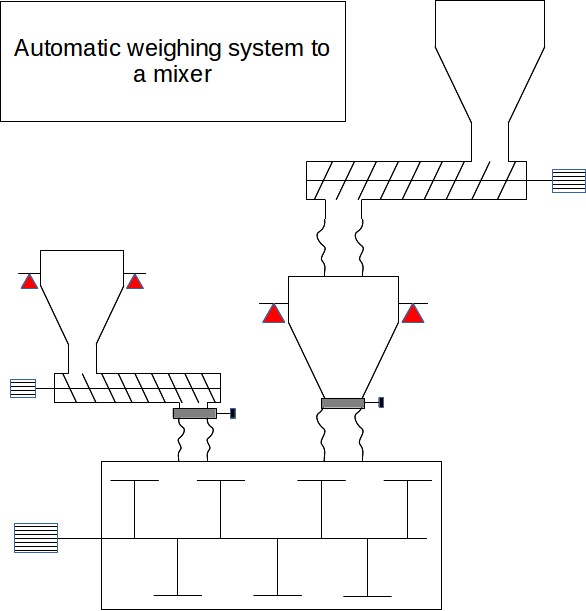 Automatic weighing system to a mixer