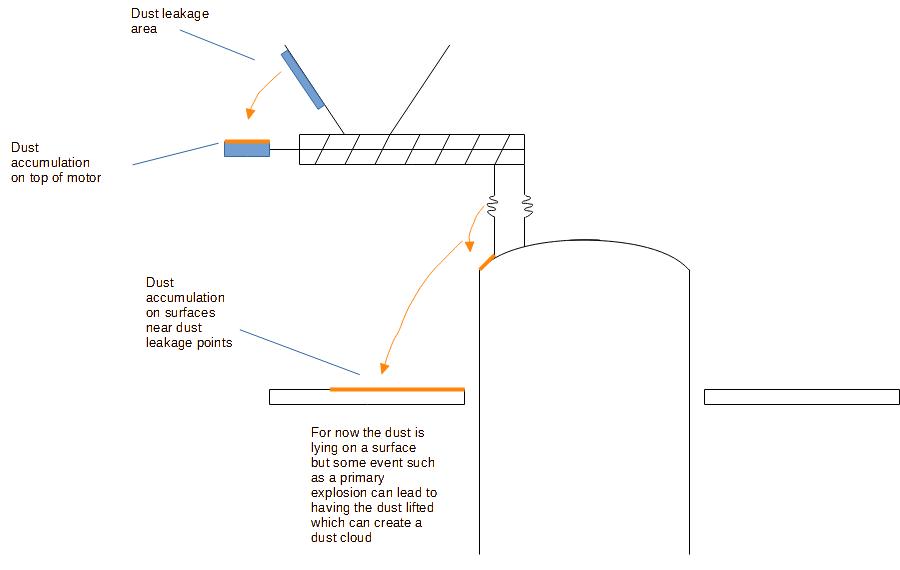 Dust leakage area

Dust accumulation on top of motor

Dust accumulation on surfaces near dust leakage points

For now the dust is lying on a surface but some event such as a primary explosion can lead to having the dust lifted which can create a dust cloud