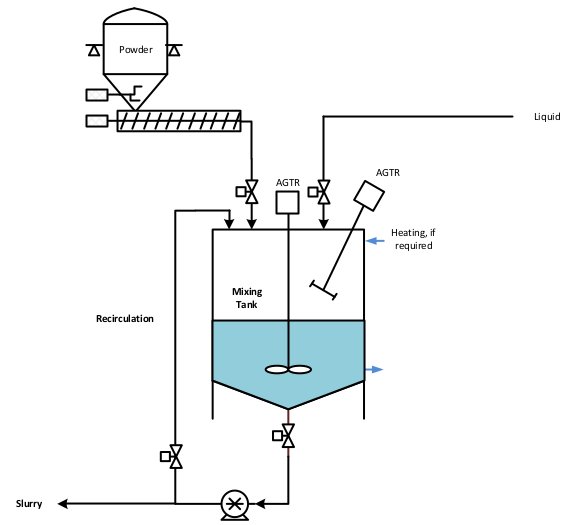 Powder

Liquid

AGTR

AGTR

Heating, if required

Mixing Tank

Recirculation

Slurry