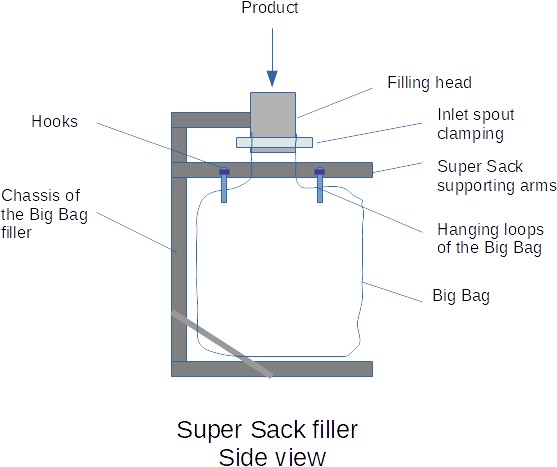 Product

Filling head

Hooks

Inlet spout clamping

Super Sack supporting arms

Chassis of the Big Bag filler

Hanging loops of the Big Bag

Big Bag

Super Sack filler
Side view